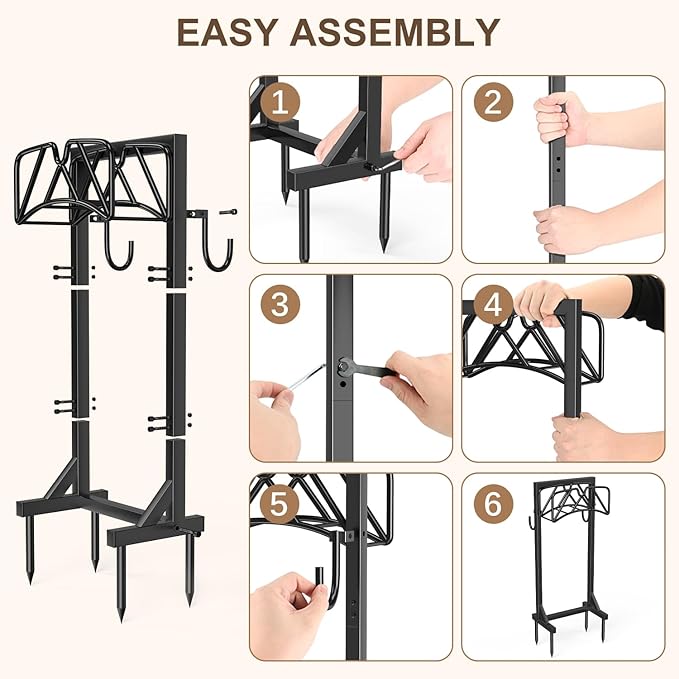 EASY ASSEMBLY

1

2

3

4

5

6