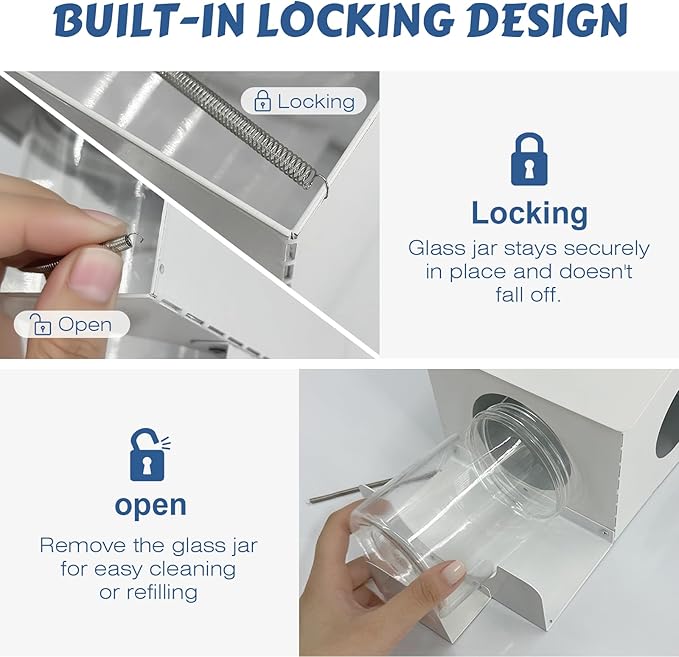 BUILT-IN LOCKING DESIGN

Locking

Open

Locking

Glass jar stays securely in place and doesn't fall off.

open

Remove the glass jar for easy cleaning or refilling