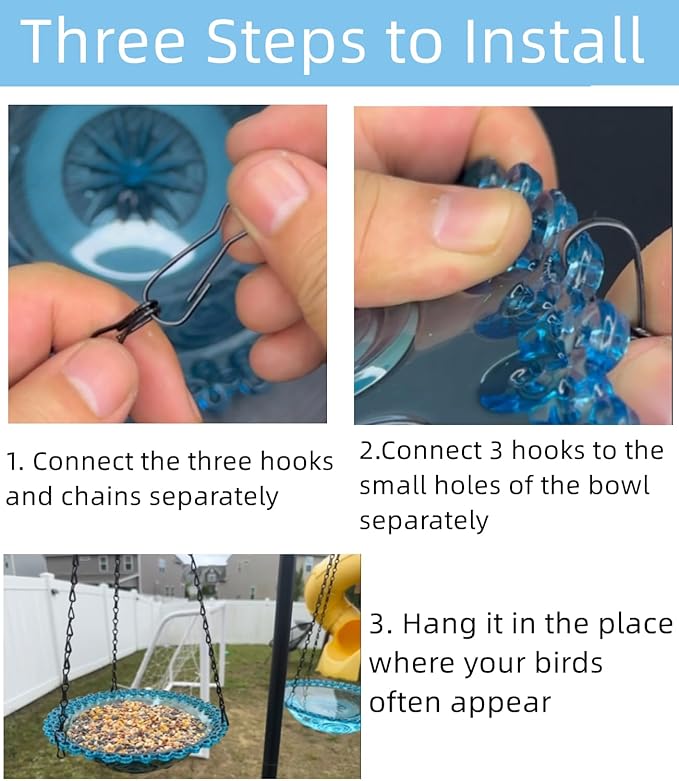 Three Steps to Install

1. Connect the three hooks and chains separately

2.Connect 3 hooks to the small holes of the bowl separately

3. Hang it in the place where your birds often appear