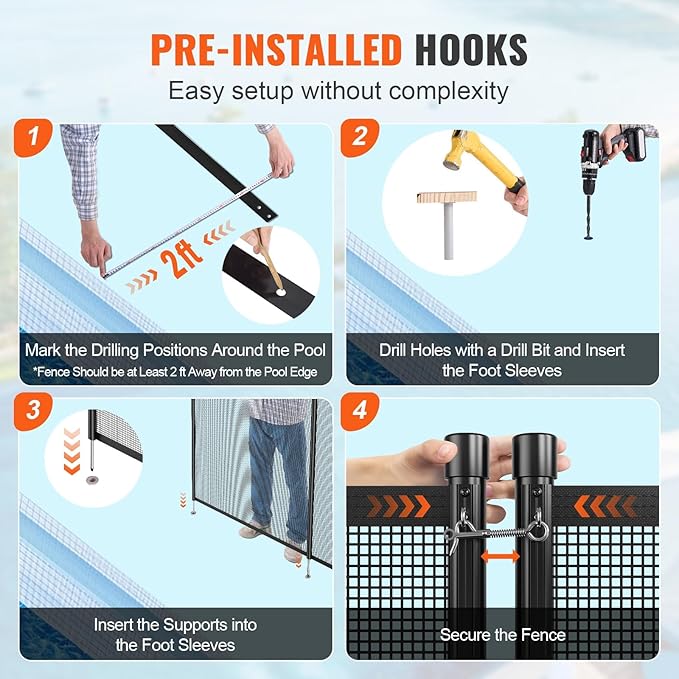 PRE-INSTALLED HOOKS
Easy setup without complexity

1
2ft
Mark the Drilling Positions Around the Pool
*Fence Should be at Least 2 ft Away from the Pool Edge

2
Drill Holes with a Drill Bit and Insert the Foot Sleeves

3
Insert the Supports into the Foot Sleeves

4
Secure the Fence