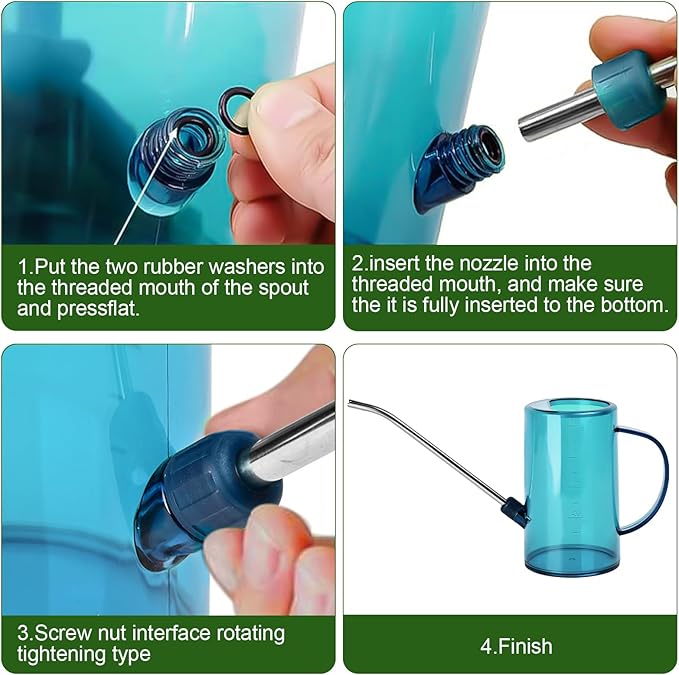 1.Put the two rubber washers into the threaded mouth of the spout and pressflat.

2.insert the nozzle into the threaded mouth, and make sure the it is fully inserted to the bottom.

3.Screw nut interface rotating tightening type

4.Finish