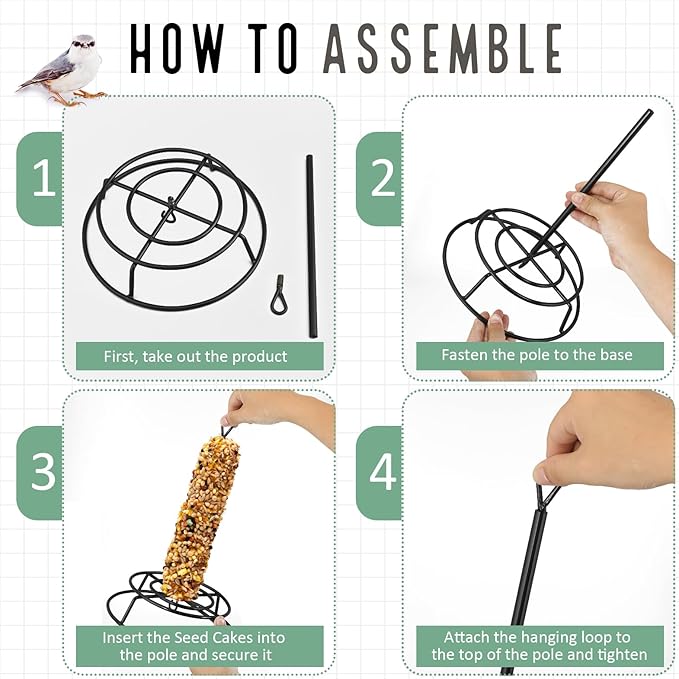 HOW TO ASSEMBLE

1

First, take out the product

2

Fasten the pole to the base

3

Insert the Seed Cakes into the pole and secure it

4

Attach the hanging loop to the top of the pole and tighten