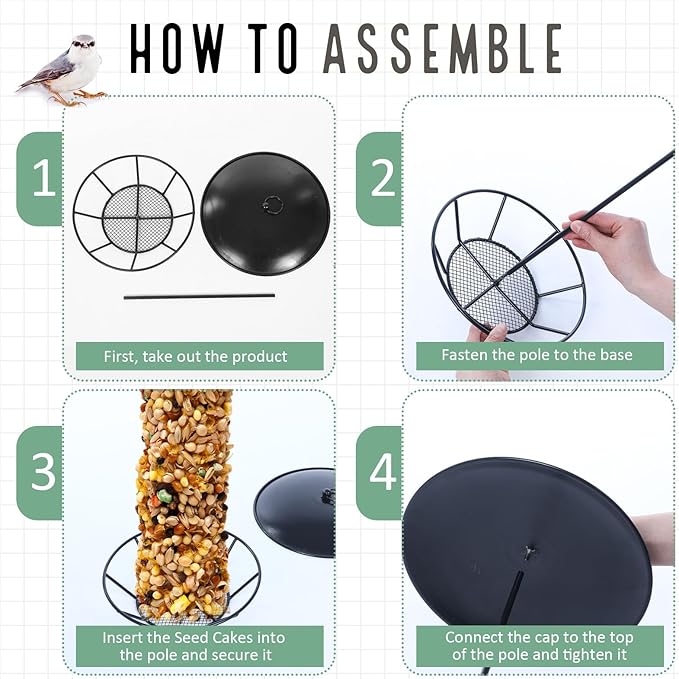 HOW TO ASSEMBLE

1

First, take out the product

2

Fasten the pole to the base

3

Insert the Seed Cakes into the pole and secure it

4

Connect the cap to the top of the pole and tighten it