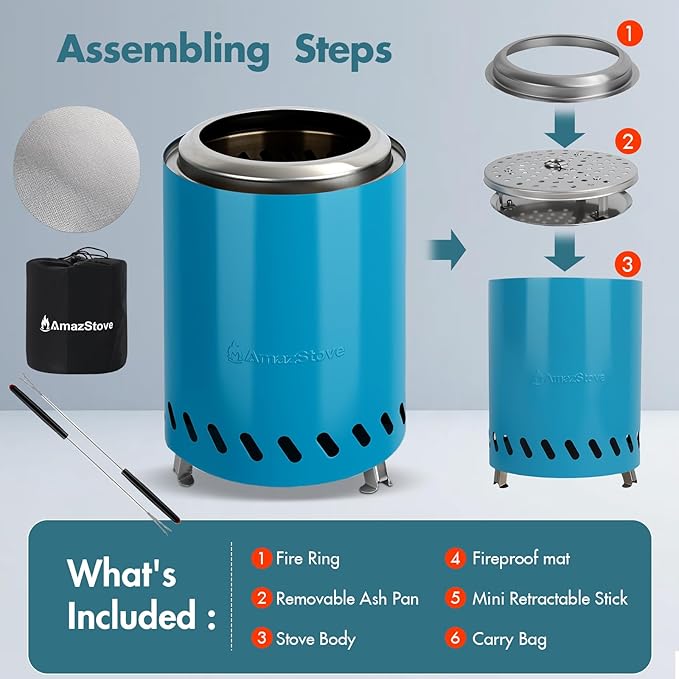 Assembling Steps

1

2

3

AmazStove

AmazStove

AmazStove

What's Included :

1 Fire Ring
2 Removable Ash Pan
3 Stove Body

4 Fireproof mat
5 Mini Retractable Stick
6 Carry Bag