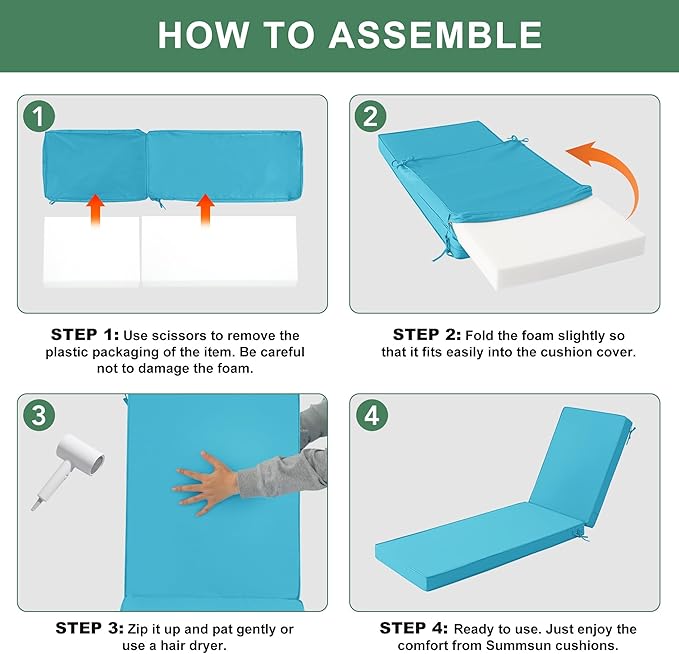 HOW TO ASSEMBLE

1

STEP 1: Use scissors to remove the plastic packaging of the item. Be careful not to damage the foam.

2

STEP 2: Fold the foam slightly so that it fits easily into the cushion cover.

3

STEP 3: Zip it up and pat gently or use a hair dryer.

4

STEP 4: Ready to use. Just enjoy the comfort from Summsun cushions.