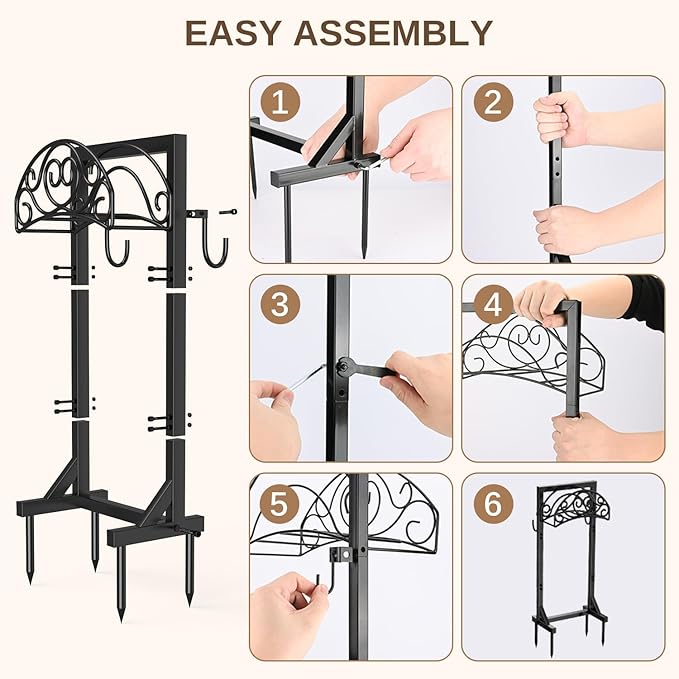 EASY ASSEMBLY

1

2

3

4

5

6