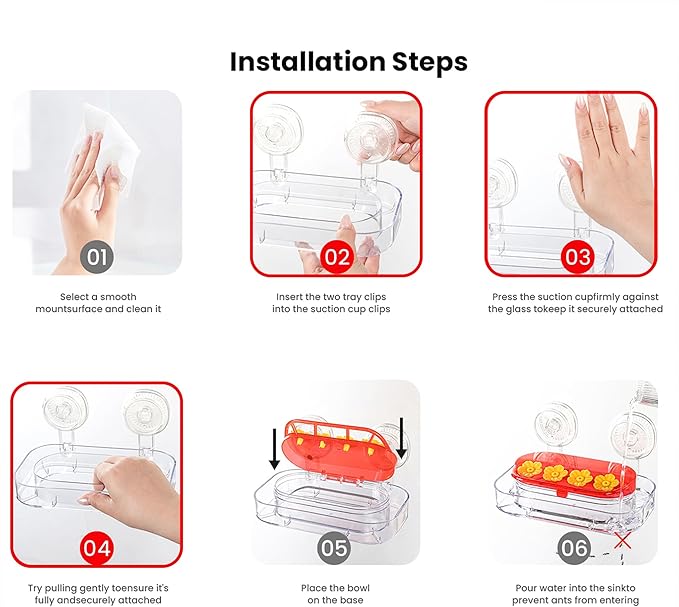 Installation Steps

01

Select a smooth mountsurface and clean it

02

Insert the two tray clips into the suction cup clips

03

Press the suction cupfirmly against the glass tokeep it securely attached

04

Try pulling gently toensure it's fully andsecurely attached

05

Place the bowl on the base

06

Pour water into the sinkto prevent ants from entering