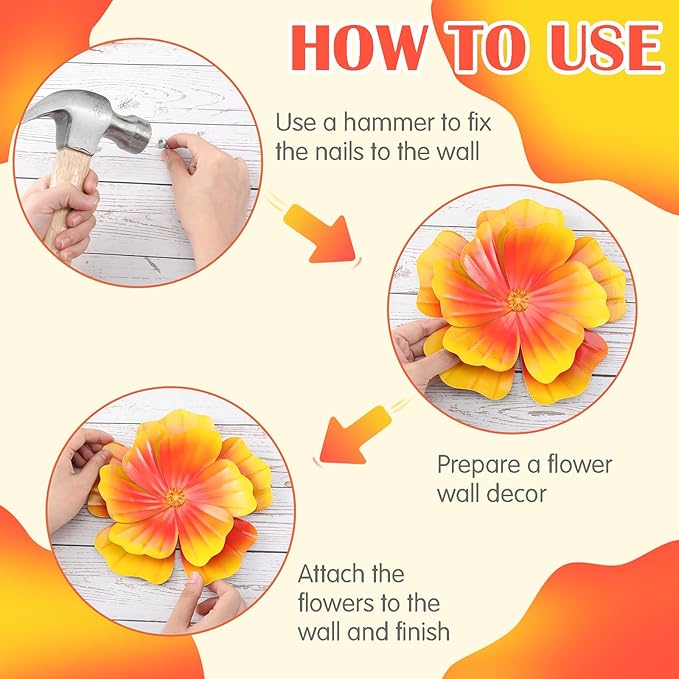 HOW TO USE

Use a hammer to fix the nails to the wall

Prepare a flower wall decor

Attach the flowers to the wall and finish