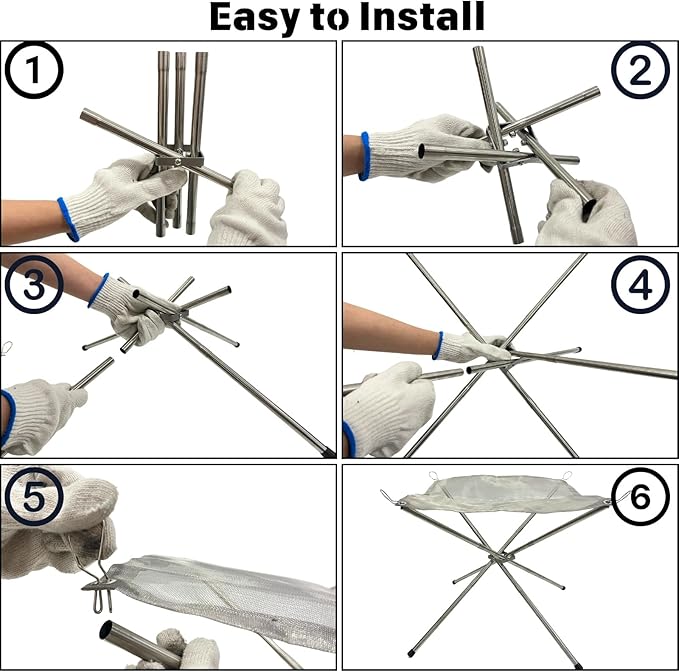 Easy to Install

1

2

3

4

5

6