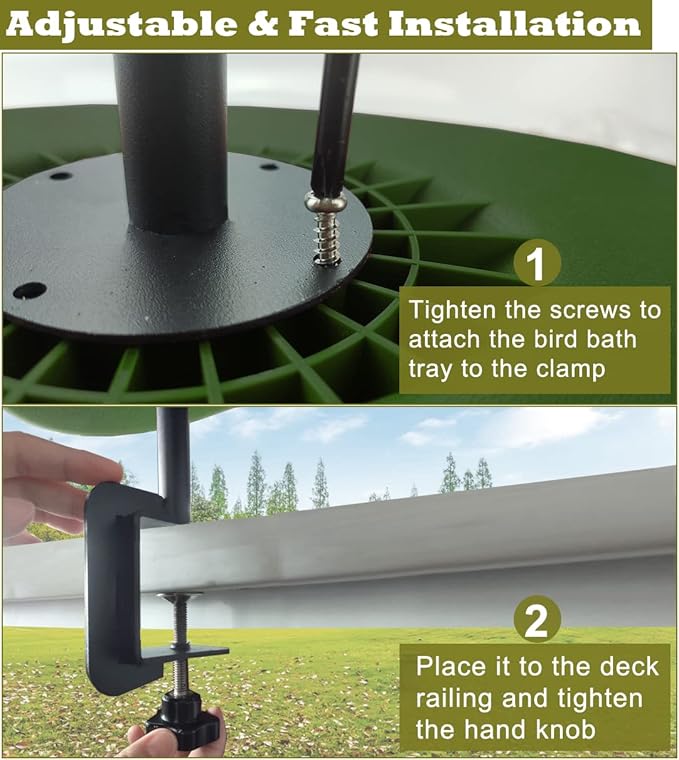 Adjustable & Fast Installation

1

Tighten the screws to attach the bird bath tray to the clamp

2

Place it to the deck railing and tighten the hand knob