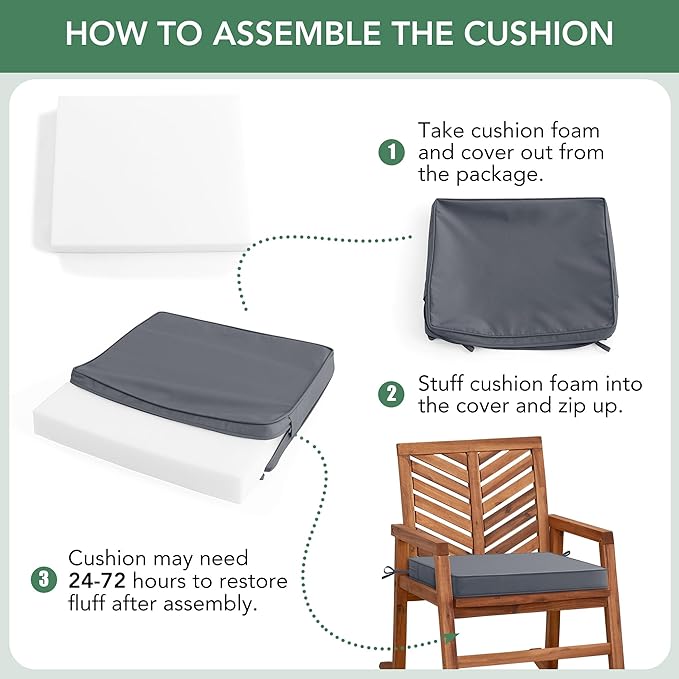 HOW TO ASSEMBLE THE CUSHION

1 Take cushion foam and cover out from the package.

2 Stuff cushion foam into the cover and zip up.

3 Cushion may need 24-72 hours to restore fluff after assembly.