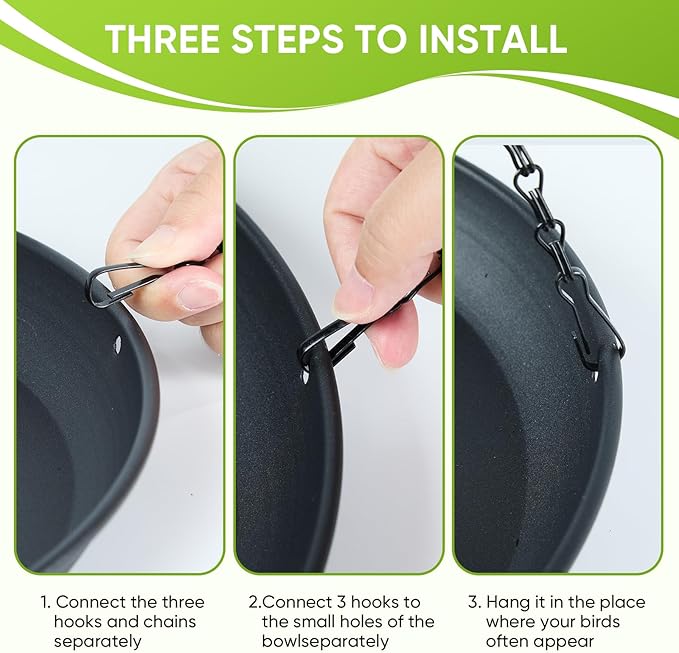 THREE STEPS TO INSTALL

1. Connect the three hooks and chains separately

2.Connect 3 hooks to the small holes of the bowlseparately

3. Hang it in the place where your birds often appear