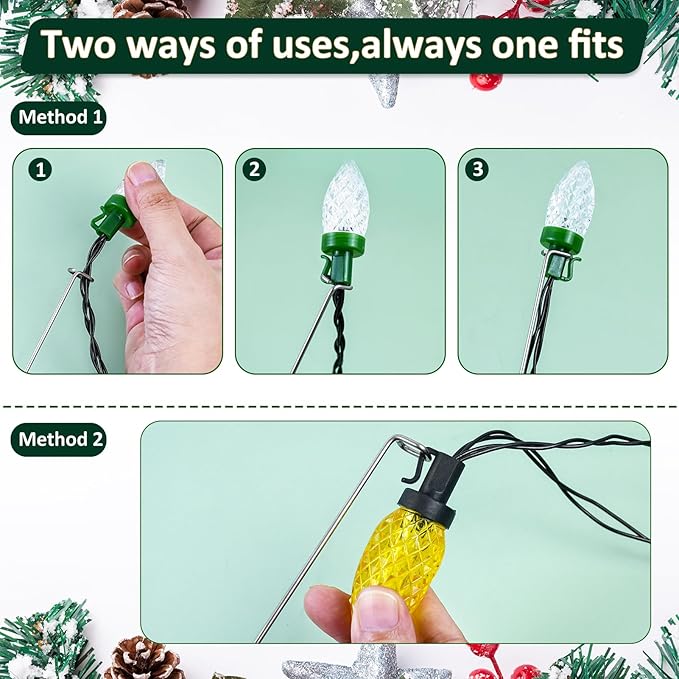 Two ways of uses,always one fits

Method 1

1

2

3

Method 2