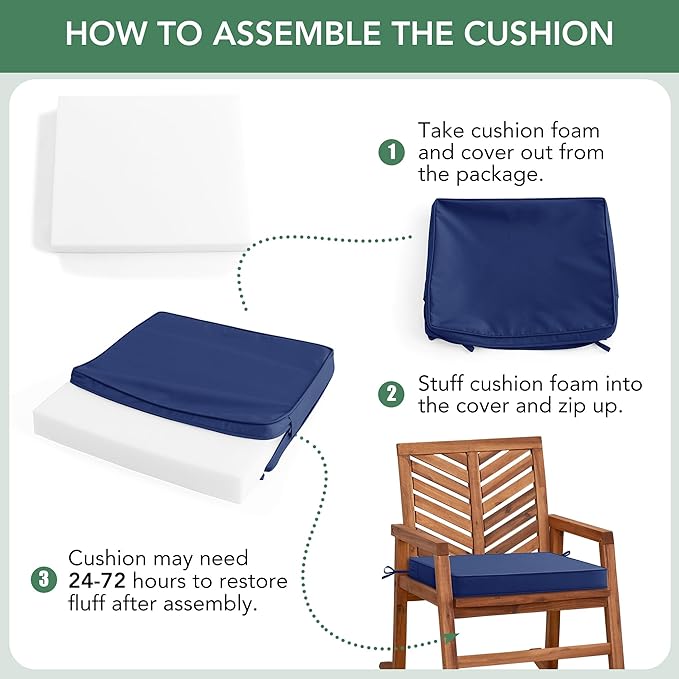 HOW TO ASSEMBLE THE CUSHION

1 Take cushion foam and cover out from the package.

2 Stuff cushion foam into the cover and zip up.

3 Cushion may need 24-72 hours to restore fluff after assembly.