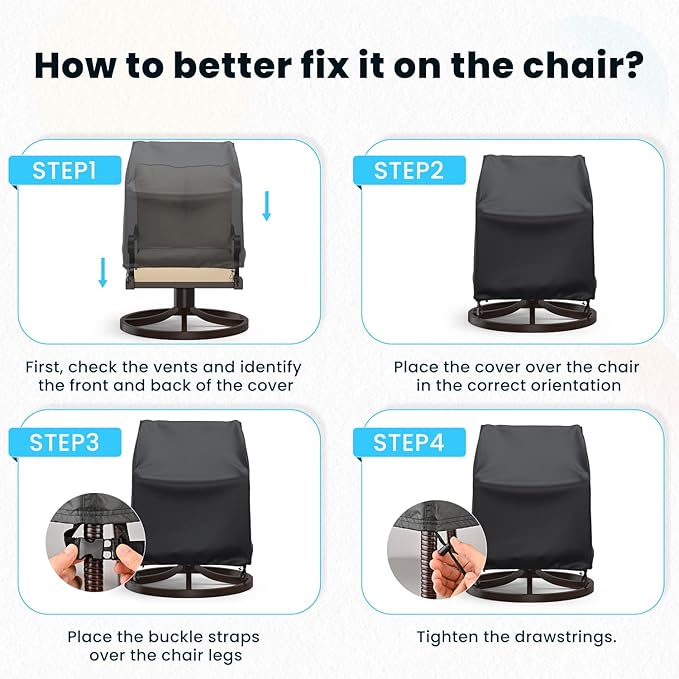 How to better fix it on the chair?

STEP1

First, check the vents and identify the front and back of the cover

STEP2

Place the cover over the chair in the correct orientation

STEP3

Place the buckle straps over the chair legs

STEP4

Tighten the drawstrings.