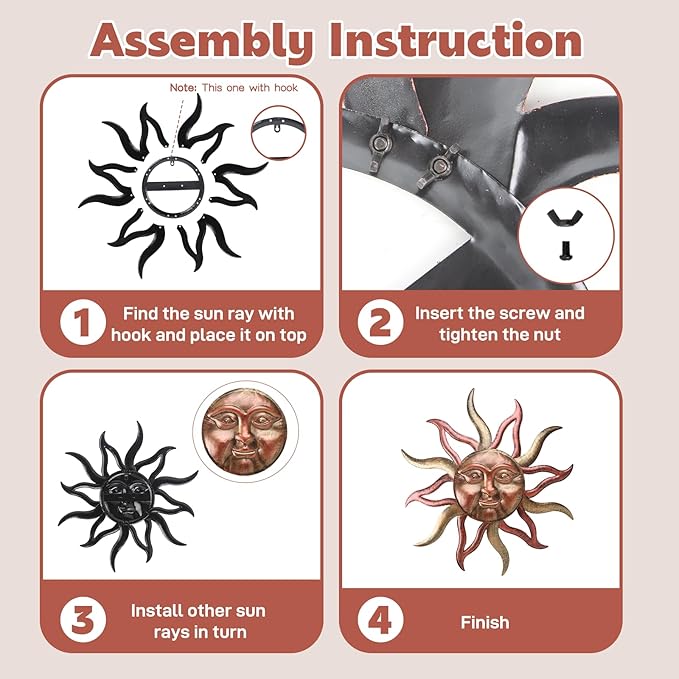 Assembly Instruction

Note: This one with hook

1 Find the sun ray with hook and place it on top

2 Insert the screw and tighten the nut

3 Install other sun rays in turn

4 Finish