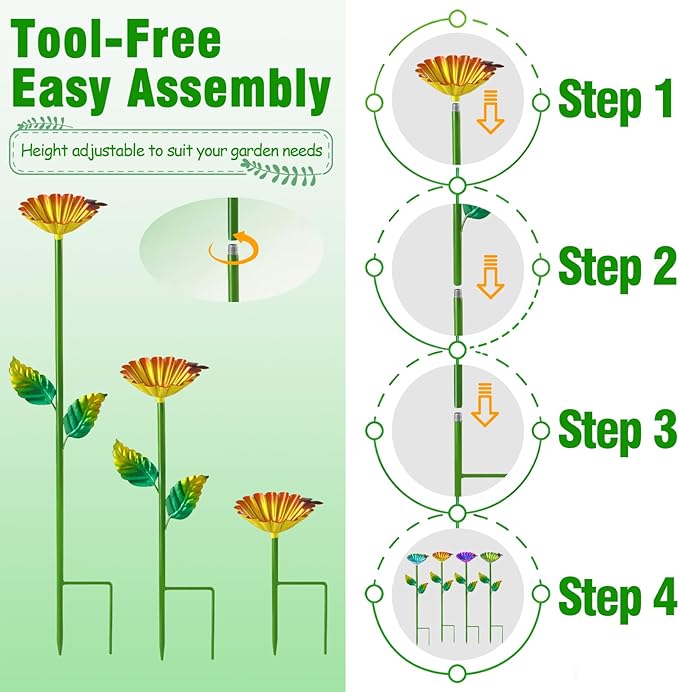 Tool-Free Easy Assembly

Height adjustable to suit your garden needs

Step 1

Step 2

Step 3

Step 4