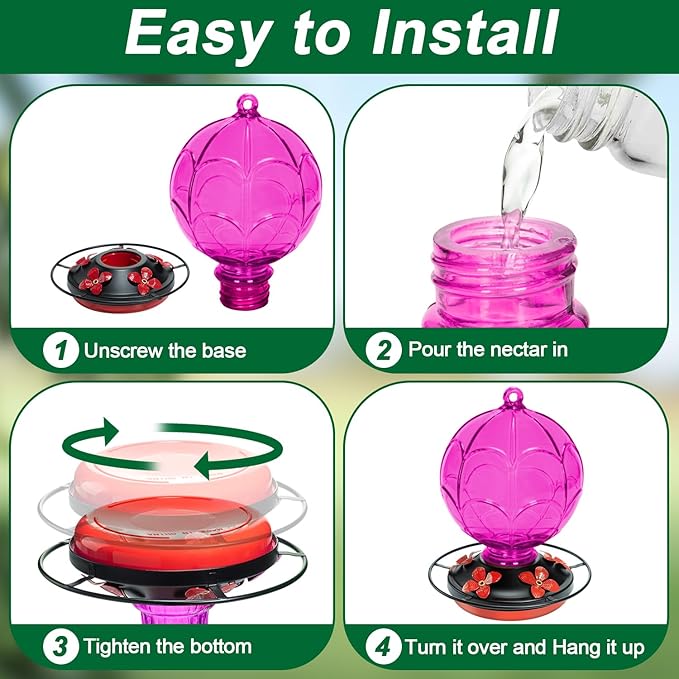 Easy to Install

1 Unscrew the base

2 Pour the nectar in

3 Tighten the bottom

4 Turn it over and Hang it up