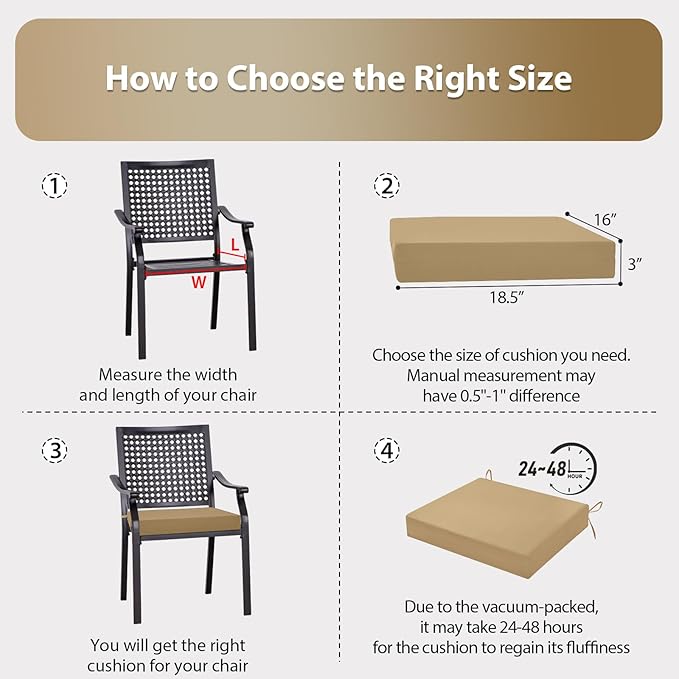 How to Choose the Right Size

1

L

W

Measure the width and length of your chair

2

16″

3″

18.5″

Choose the size of cushion you need. Manual measurement may have 0.5"-1" difference

3

You will get the right cushion for your chair

4

24~48 HOUR

Due to the vacuum-packed, it may take 24-48 hours for the cushion to regain its fluffiness