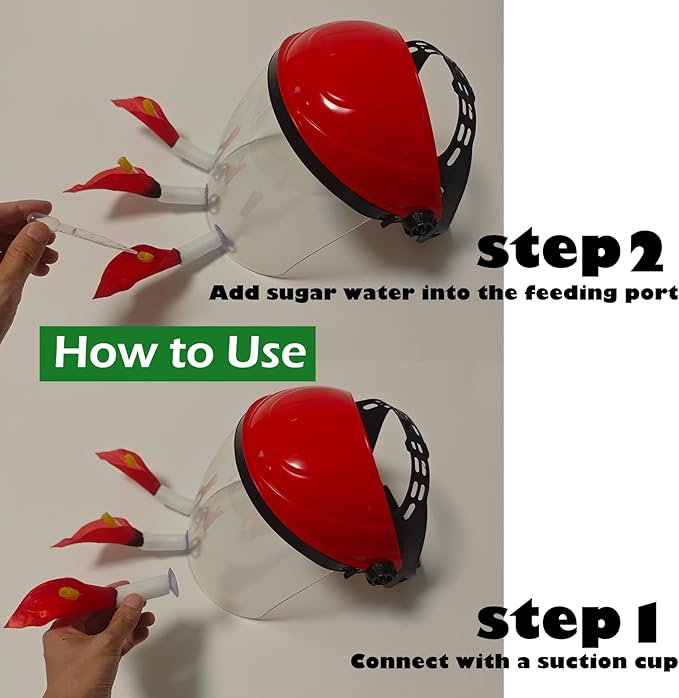 step 2
Add sugar water into the feeding port

How to Use

step 1
Connect with a suction cup