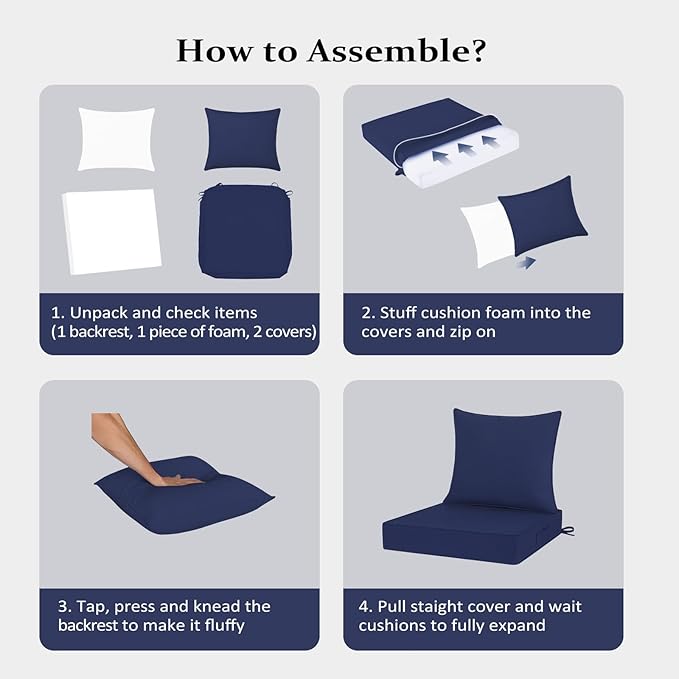 How to Assemble?

1. Unpack and check items (1 backrest, 1 piece of foam, 2 covers)

2. Stuff cushion foam into the covers and zip on

3. Tap, press and knead the backrest to make it fluffy

4. Pull staight cover and wait cushions to fully expand