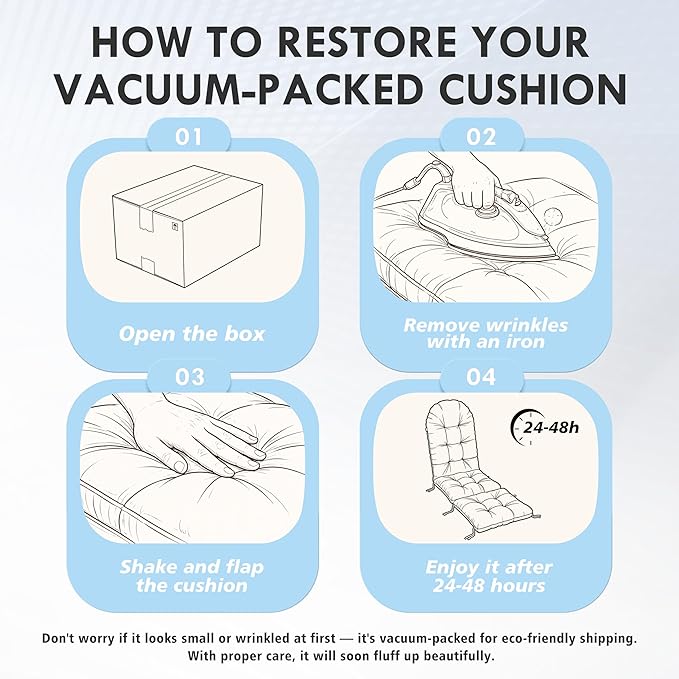 HOW TO RESTORE YOUR VACUUM-PACKED CUSHION

01

Open the box

02

Remove wrinkles with an iron

03

Shake and flap the cushion

04

24-48h

Enjoy it after 24-48 hours

Don't worry if it looks small or wrinkled at first — it's vacuum-packed for eco-friendly shipping. With proper care, it will soon fluff up beautifully.