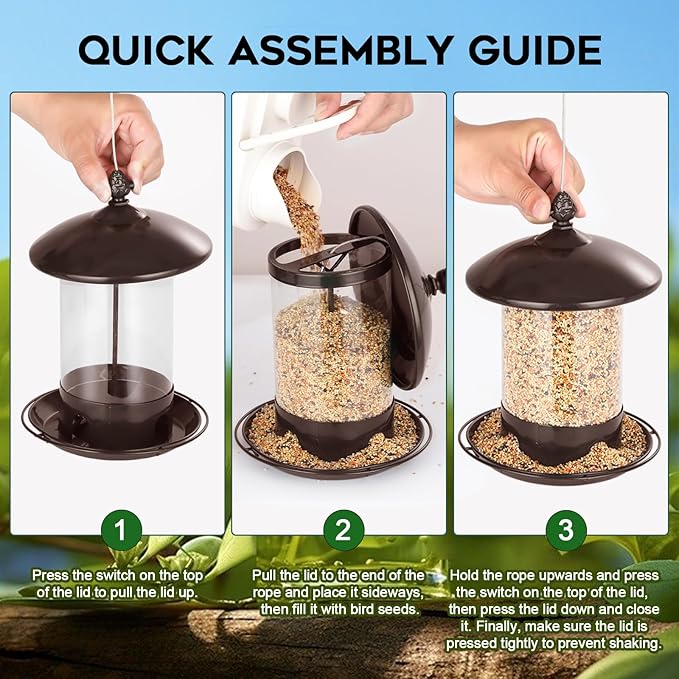 QUICK ASSEMBLY GUIDE

1

Press the switch on the top of the lid to pull the lid up.

2

Pull the lid to the end of the rope and place it sideways, then fill it with bird seeds.

3

Hold the rope upwards and press the switch on the top of the lid, then press the lid down and close it. Finally, make sure the lid is pressed tightly to prevent shaking.