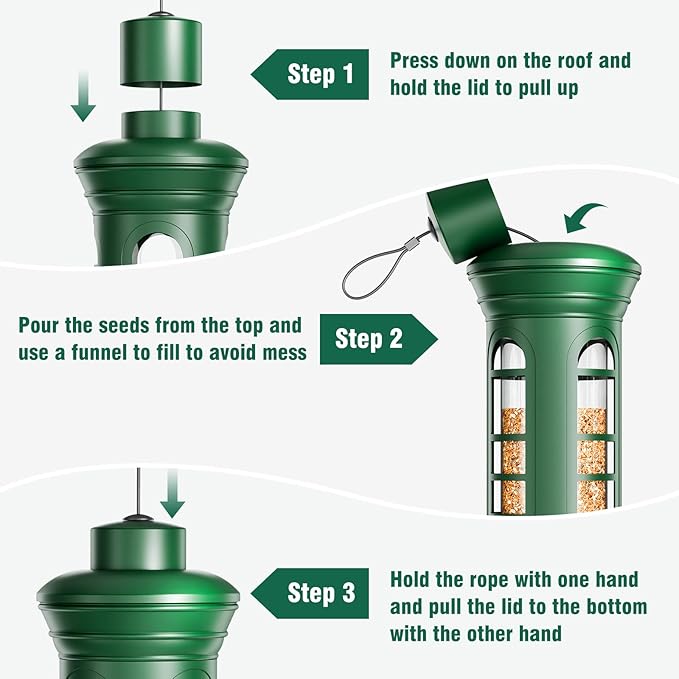 Step 1

Press down on the roof and hold the lid to pull up

Pour the seeds from the top and use a funnel to fill to avoid mess

Step 2

Step 3

Hold the rope with one hand and pull the lid to the bottom with the other hand