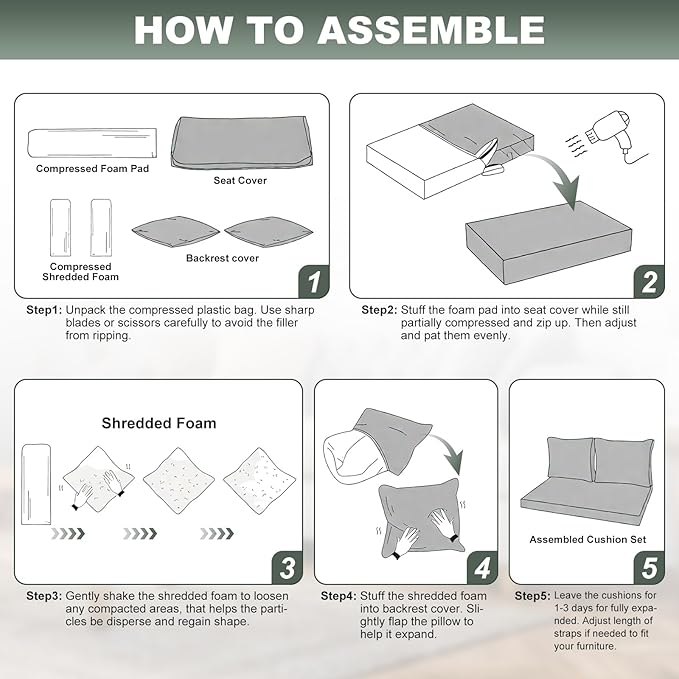 HOW TO ASSEMBLE

Compressed Foam Pad

Seat Cover

Compressed Shredded Foam

Backrest cover

1

Step1: Unpack the compressed plastic bag. Use sharp blades or scissors carefully to avoid the filler from ripping.

2

Step2: Stuff the foam pad into seat cover while still partially compressed and zip up. Then adjust and pat them evenly.

Shredded Foam

3

Step3: Gently shake the shredded foam to loosen any compacted areas, that helps the particles be disperse and regain shape.

4

Step4: Stuff the shredded foam into backrest cover. Slightly flap the pillow to help it expand.

Assembled Cushion Set

5

Step5: Leave the cushions for 1-3 days for fully expanded. Adjust length of straps if needed to fit your furniture.