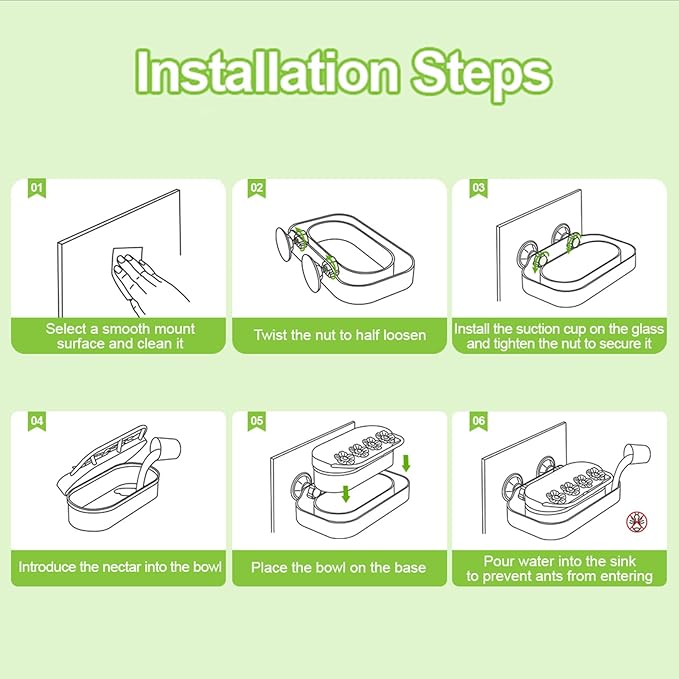 Installation Steps

01

Select a smooth mount surface and clean it

02

Twist the nut to half loosen

03

Install the suction cup on the glass and tighten the nut to secure it

04

Introduce the nectar into the bowl

05

Place the bowl on the base

06

Pour water into the sink to prevent ants from entering