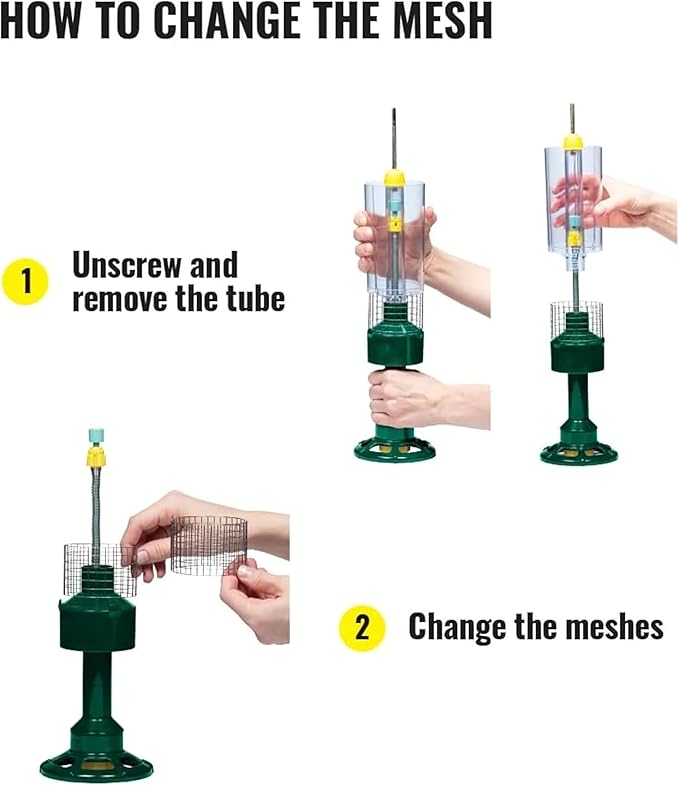 HOW TO CHANGE THE MESH

1 Unscrew and remove the tube

2 Change the meshes