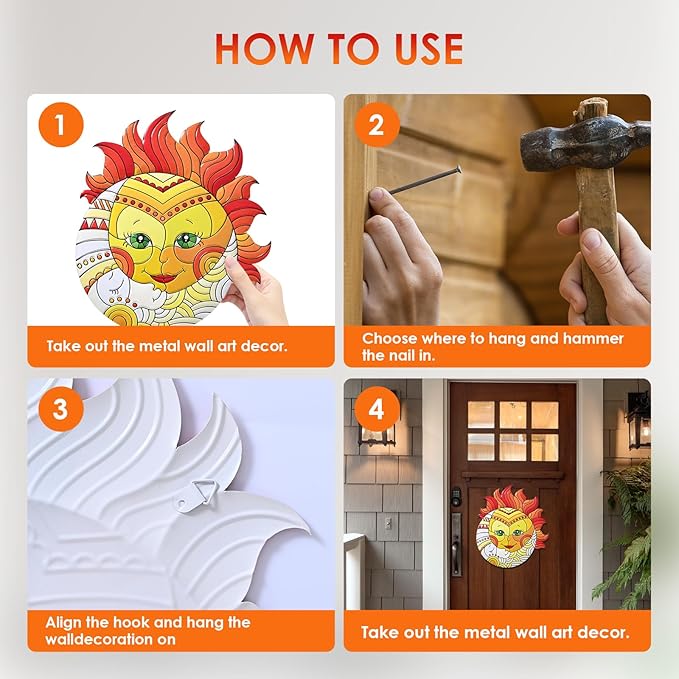 HOW TO USE

1

Take out the metal wall art decor.

2

Choose where to hang and hammer the nail in.

3

Align the hook and hang the walldecoration on

4

Take out the metal wall art decor.