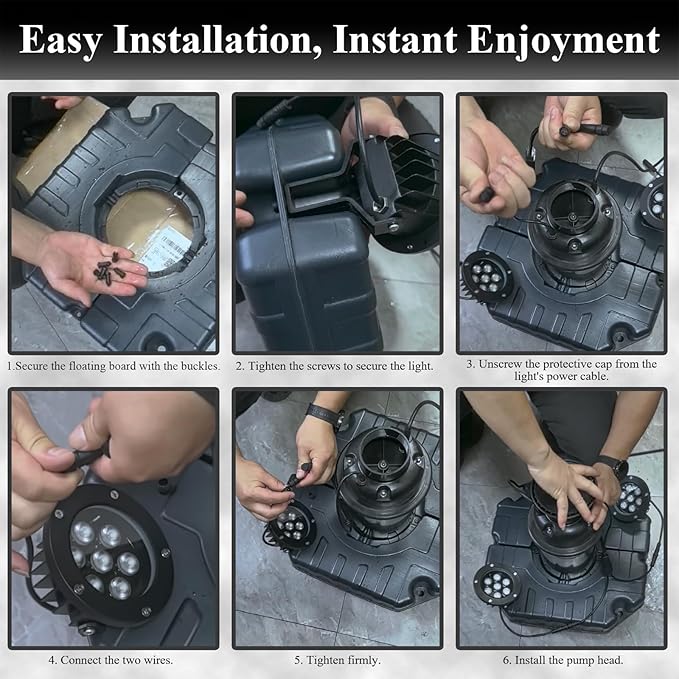 Easy Installation, Instant Enjoyment

1.Secure the floating board with the buckles.

2. Tighten the screws to secure the light.

3. Unscrew the protective cap from the light's power cable.

4. Connect the two wires.

5. Tighten firmly.

6. Install the pump head.