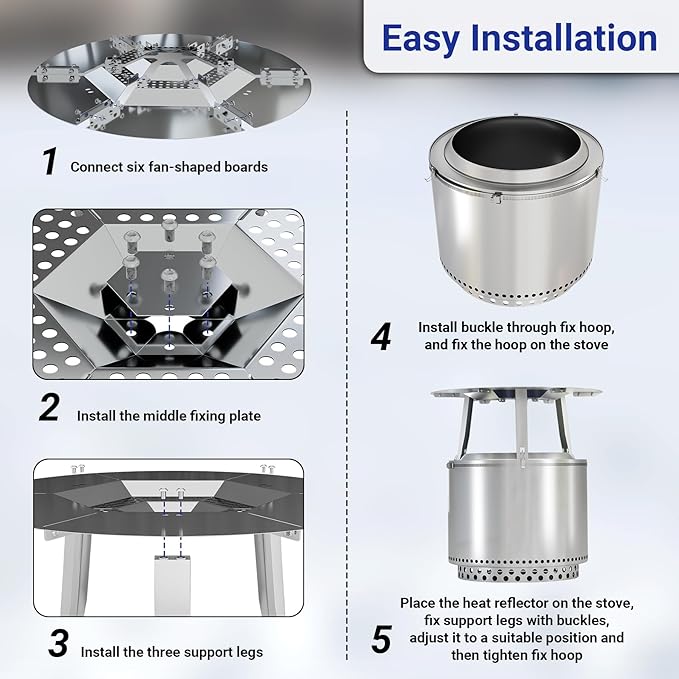 Easy Installation

1 Connect six fan-shaped boards

2 Install the middle fixing plate

3 Install the three support legs

4 Install buckle through fix hoop, and fix the hoop on the stove

5 Place the heat reflector on the stove, fix support legs with buckles, adjust it to a suitable position and then tighten fix hoop